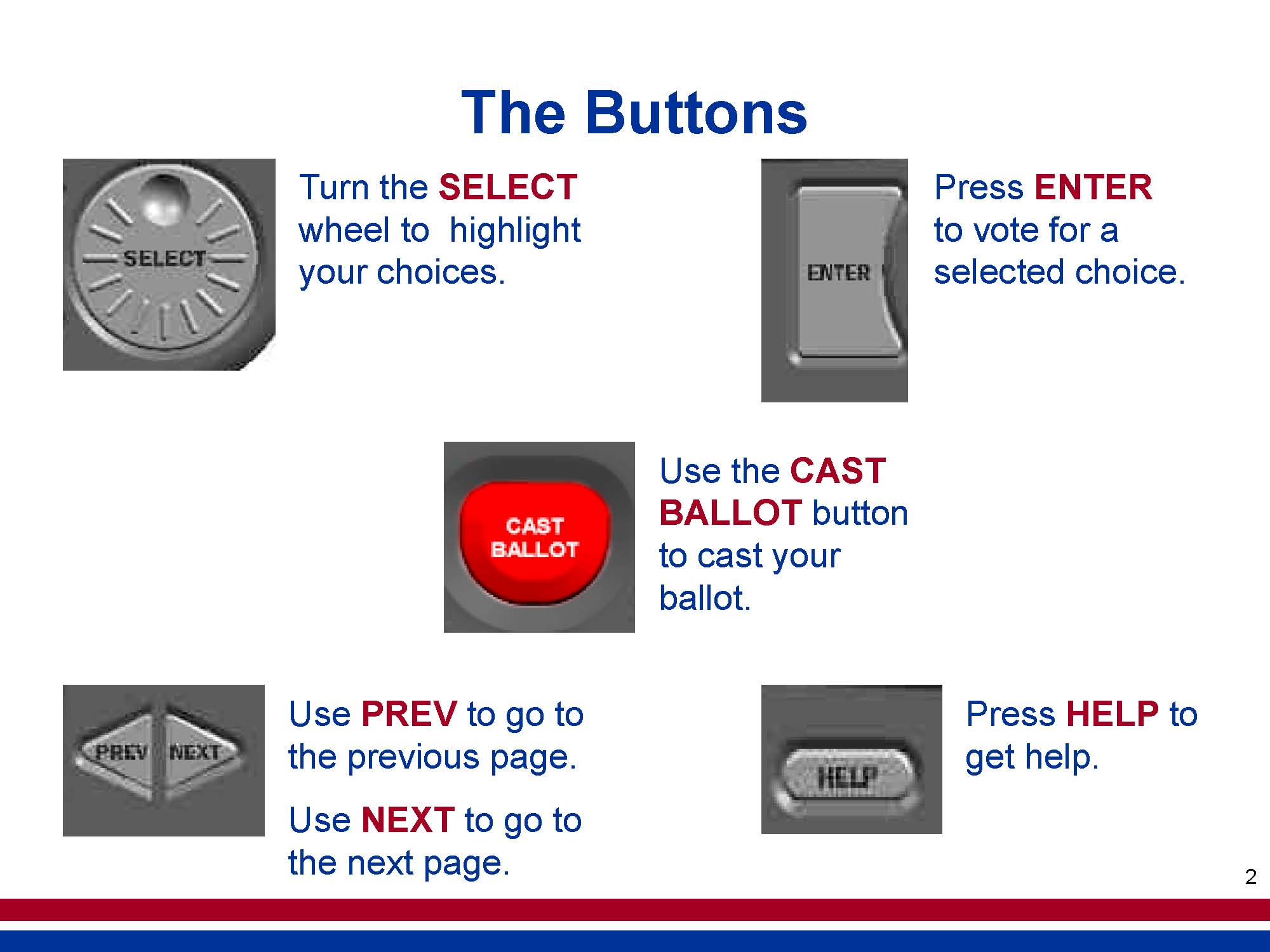 The Buttons

SELECT

Turn the SELECT wheel to highlight your choices.

ENTER

Press ENTER to vote for a selected choice.

CAST BALLOT

Use the CAST BALLOT button to cast your ballot.

PREV NEXT

Use PREV to go to the previous page.

Use NEXT to go to the next page.

HELP

Press HELP to get help.

2